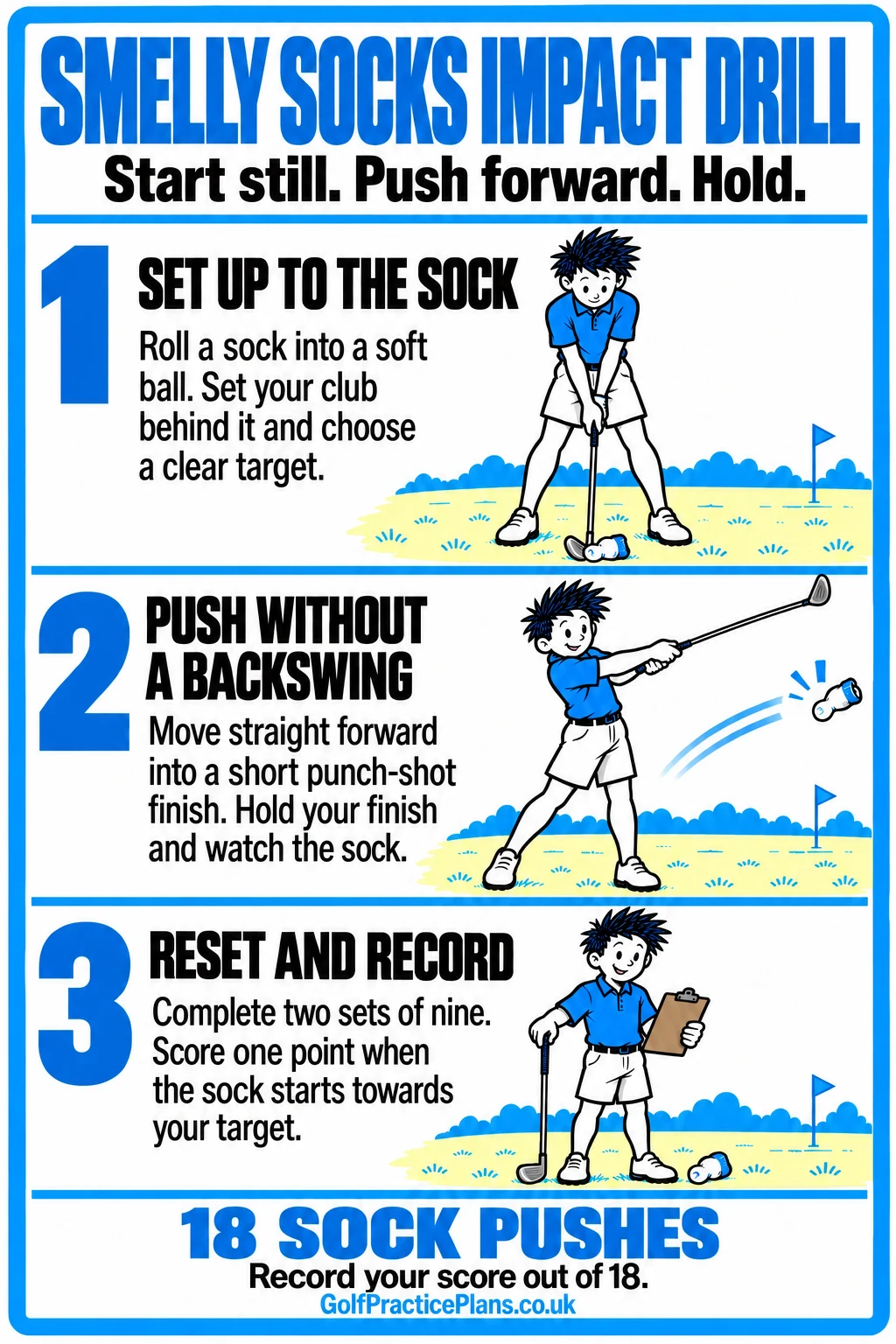 SMELLY SOCKS IMPACT DRILL
Start still. Push forward. Hold.

1
SET UP TO THE SOCK
Roll a sock into a soft ball. Set your club behind it and choose a clear target.

2
PUSH WITHOUT A BACKSWING
Move straight forward into a short punch-shot finish. Hold your finish and watch the sock.

3
RESET AND RECORD
Complete two sets of nine. Score one point when the sock starts towards your target.

18 SOCK PUSHES
Record your score out of 18.
GolfPracticePlans.co.uk